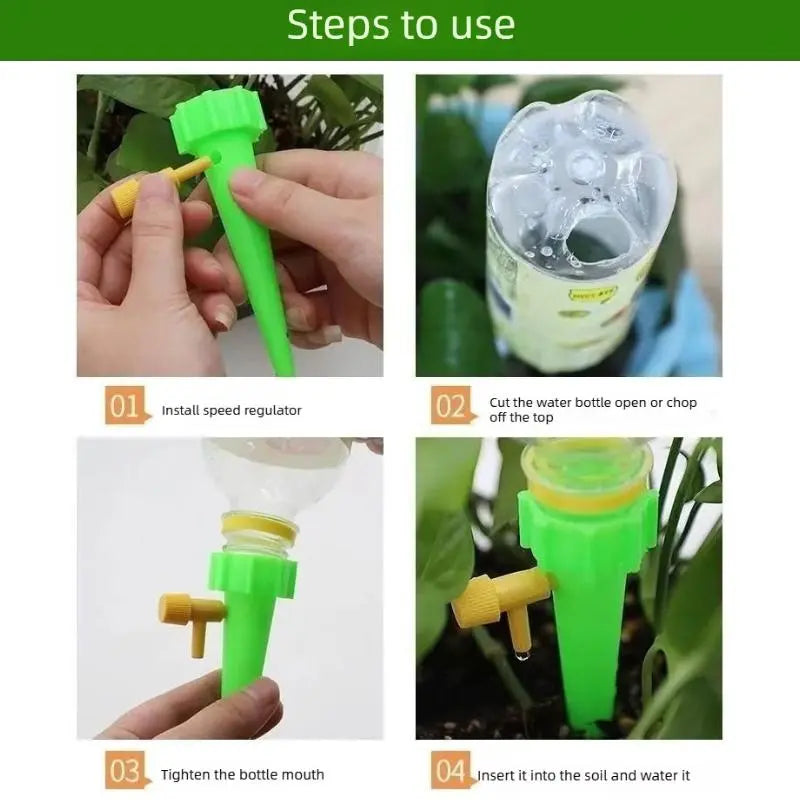 Steps to use

01 Install speed regulator

02 Cut the water bottle open or chop off the top

03 Tighten the bottle mouth

04 Insert it into the soil and water it